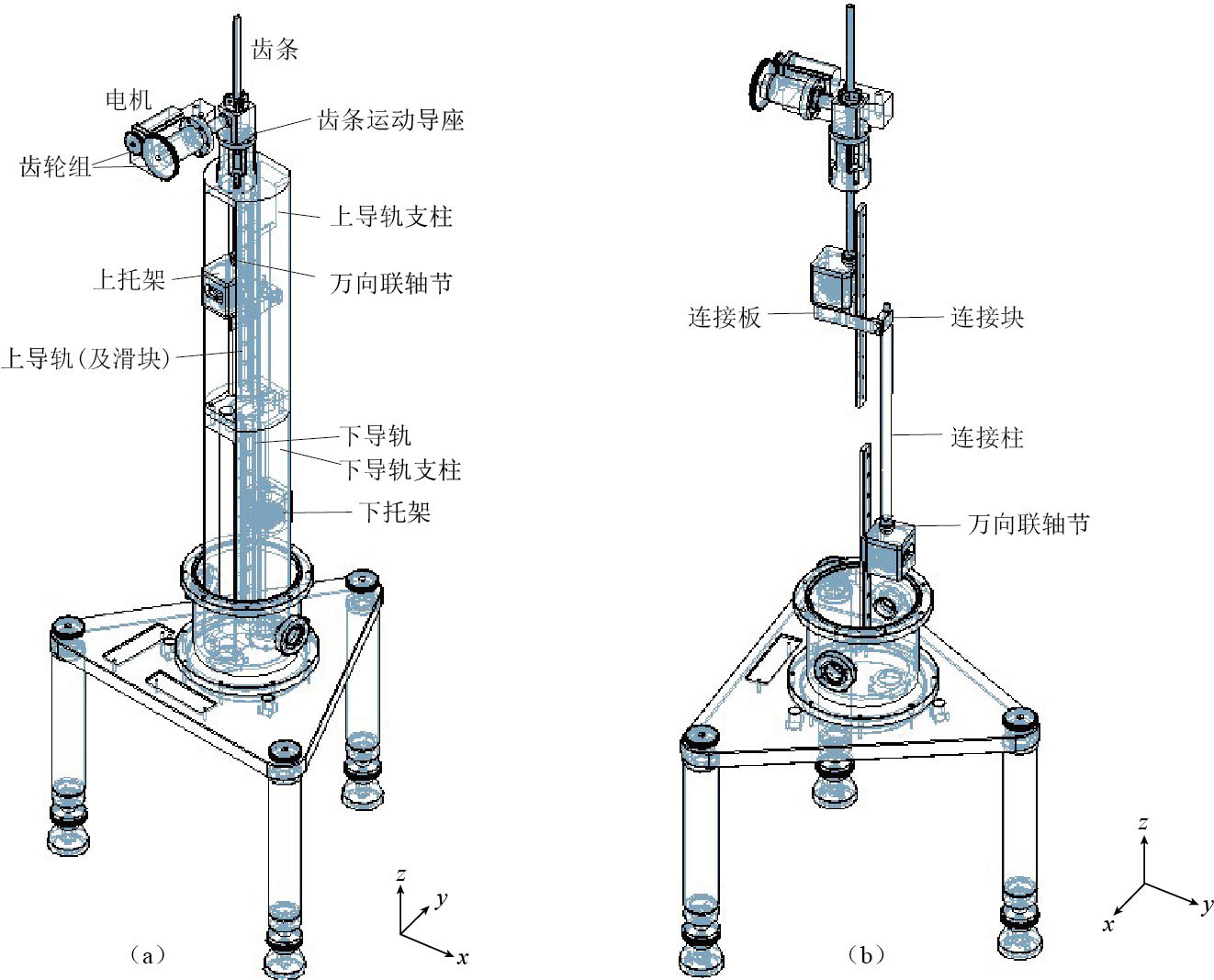 齿条

电机

齿条运动导座

齿轮组

上导轨支柱

上托架

万向联轴节

上导轨(及滑块)

下导轨

下导轨支柱

下托架

$z$ $y$ $x$

（a）

连接板

连接块

连接柱

万向联轴节

$z$ $y$ $x$

（b）